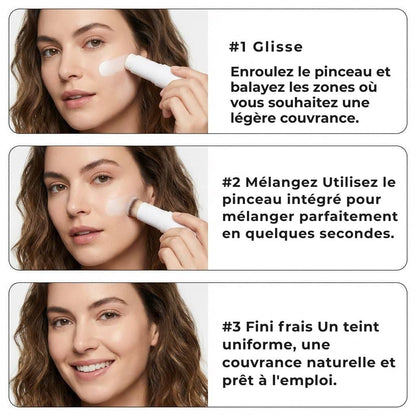 #1 Glisse

Enroulez le pinceau et balayez les zones où vous souhaitez une légère couvrance.

#2 Mélangez Utilisez le pinceau intégré pour mélanger parfaitement en quelques secondes.

#3 Fini frais Un teint uniforme, une couvrance naturelle et prêt à l'emploi.