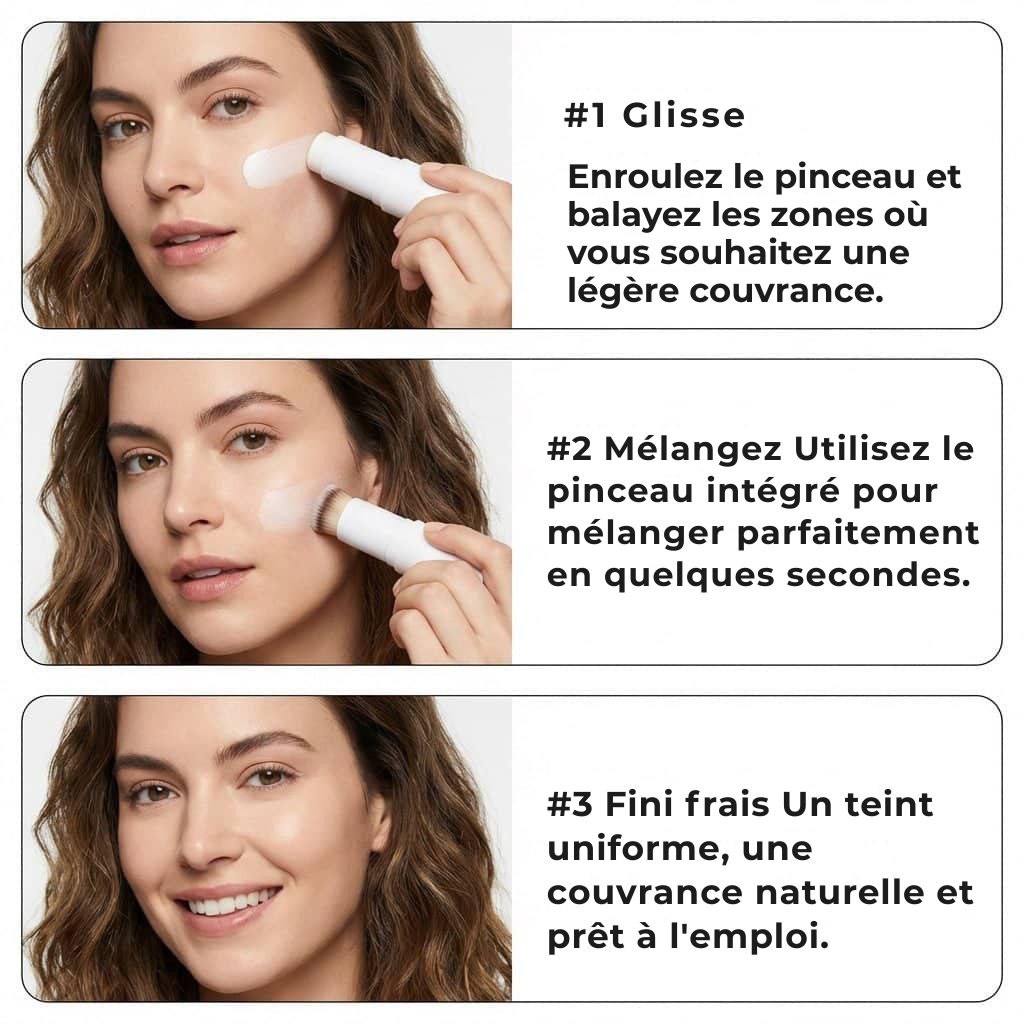 #1 Glisse

Enroulez le pinceau et balayez les zones où vous souhaitez une légère couvrance.

#2 Mélangez Utilisez le pinceau intégré pour mélanger parfaitement en quelques secondes.

#3 Fini frais Un teint uniforme, une couvrance naturelle et prêt à l'emploi.