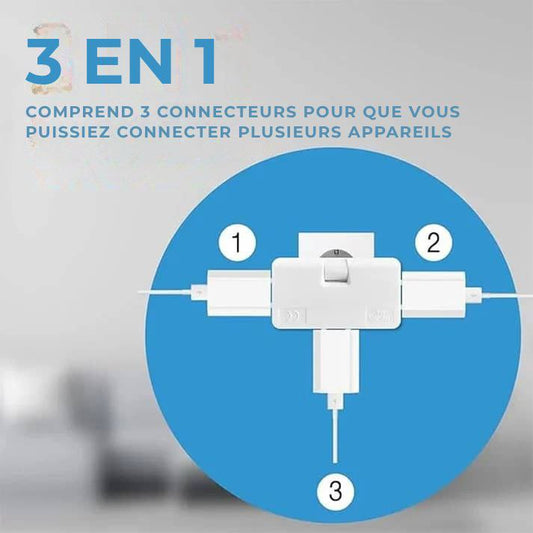 3 EN 1

COMPREND 3 CONNECTEURS POUR QUE VOUS PUISSIEZ CONNECTER PLUSIEURS APPAREILS

1

2

3