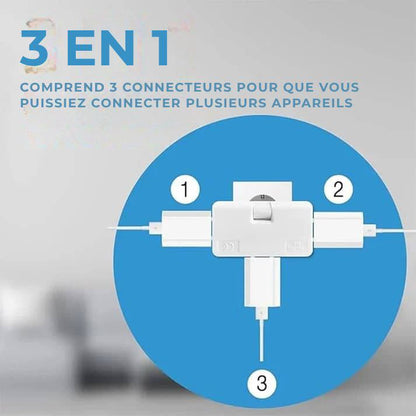 3 EN 1

COMPREND 3 CONNECTEURS POUR QUE VOUS PUISSIEZ CONNECTER PLUSIEURS APPAREILS

1

2

3