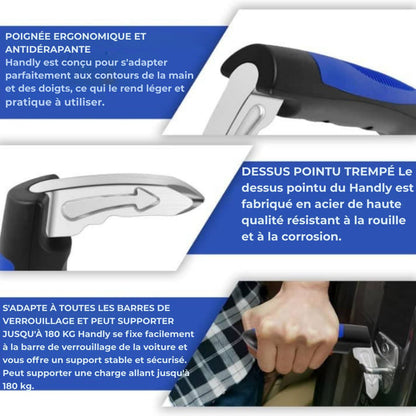 POIGNÉE ERGONOMIQUE ET ANTIDÉRAPANTE
Handly est conçu pour s'adapter parfaitement aux contours de la main et des doigts, ce qui le rend léger et pratique à utiliser.

DESSUS POINTU TREMPÉ Le dessus pointu du Handly est fabriqué en acier de haute qualité résistant à la rouille et à la corrosion.

S'ADAPTE À TOUTES LES BARRES DE VERROUILLAGE ET PEUT SUPPORTER JUSQU'À 180 KG Handly se fixe facilement à la barre de verrouillage de la voiture et vous offre un support stable et sécurisé. Peut supporter une charge allant jusqu'à 180 kg.