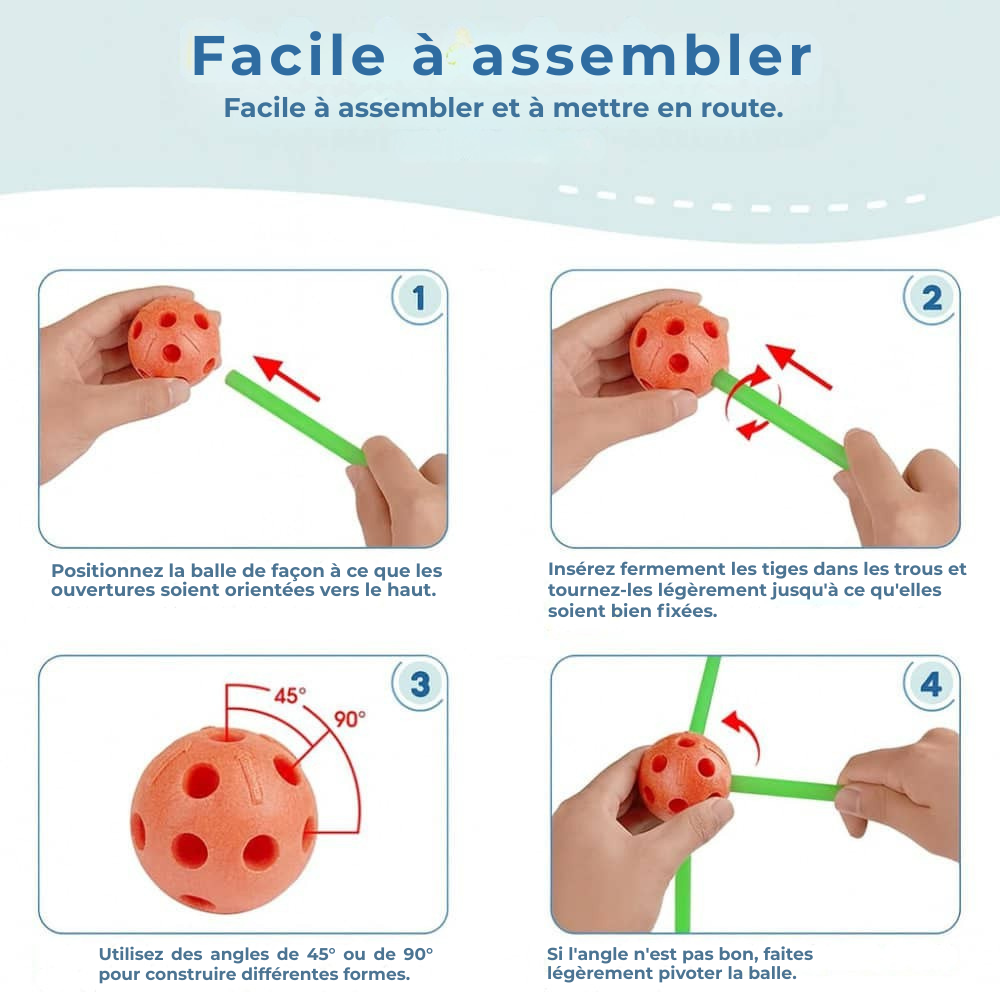 Facile à assembler

Facile à assembler et à mettre en route.

1

Positionnez la balle de façon à ce que les ouvertures soient orientées vers le haut.

2

Insérez fermement les tiges dans les trous et tournez-les légèrement jusqu'à ce qu'elles soient bien fixées.

3

45°

90°

Utilisez des angles de 45° ou de 90° pour construire différentes formes.

4

Si l'angle n'est pas bon, faites légèrement pivoter la balle.