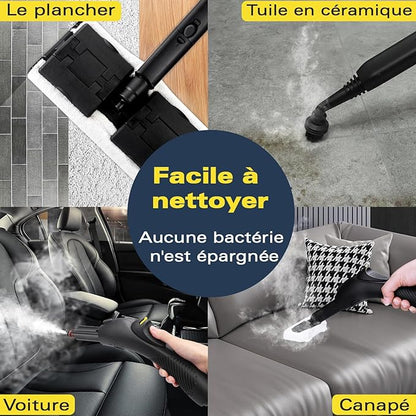 Le plancher

Tuile en céramique

Facile à nettoyer

Aucune bactérie n'est épargnée

Voiture

Canapé