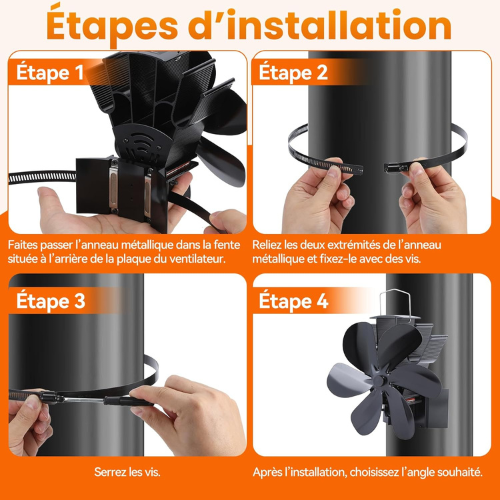 Étapes d'installation

Étape 1

Faites passer l'anneau métallique dans la fente située à l'arrière de la plaque du ventilateur.

Étape 2

Reliez les deux extrémités de l'anneau métallique et fixez-le avec des vis.

Étape 3

Serrez les vis.

Étape 4

Après l'installation, choisissez l'angle souhaité.