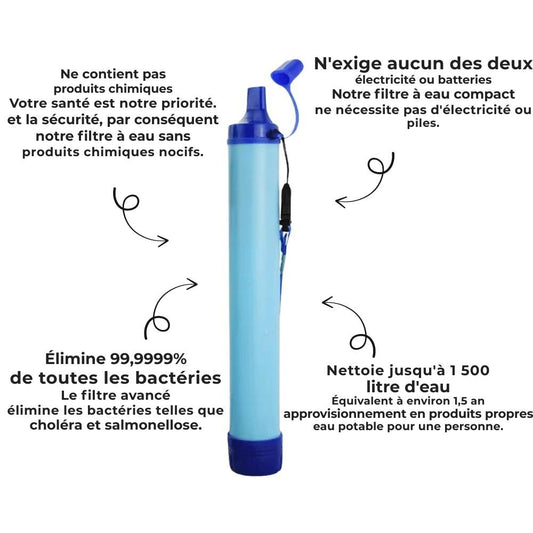 Ne contient pas produits chimiques
Votre santé est notre priorité. et la sécurité, par conséquent notre filtre à eau sans produits chimiques nocifs.

N'exige aucun des deux
électricité ou batteries
Notre filtre à eau compact ne nécessite pas d'électricité ou piles.

Élimine 99,9999%
de toutes les bactéries
Le filtre avancé élimine les bactéries telles que choléra et salmonellose.

Nettoie jusqu'à 1 500
litre d'eau
Équivalent à environ 1,5 an approvisionnement en produits propres eau potable pour une personne.