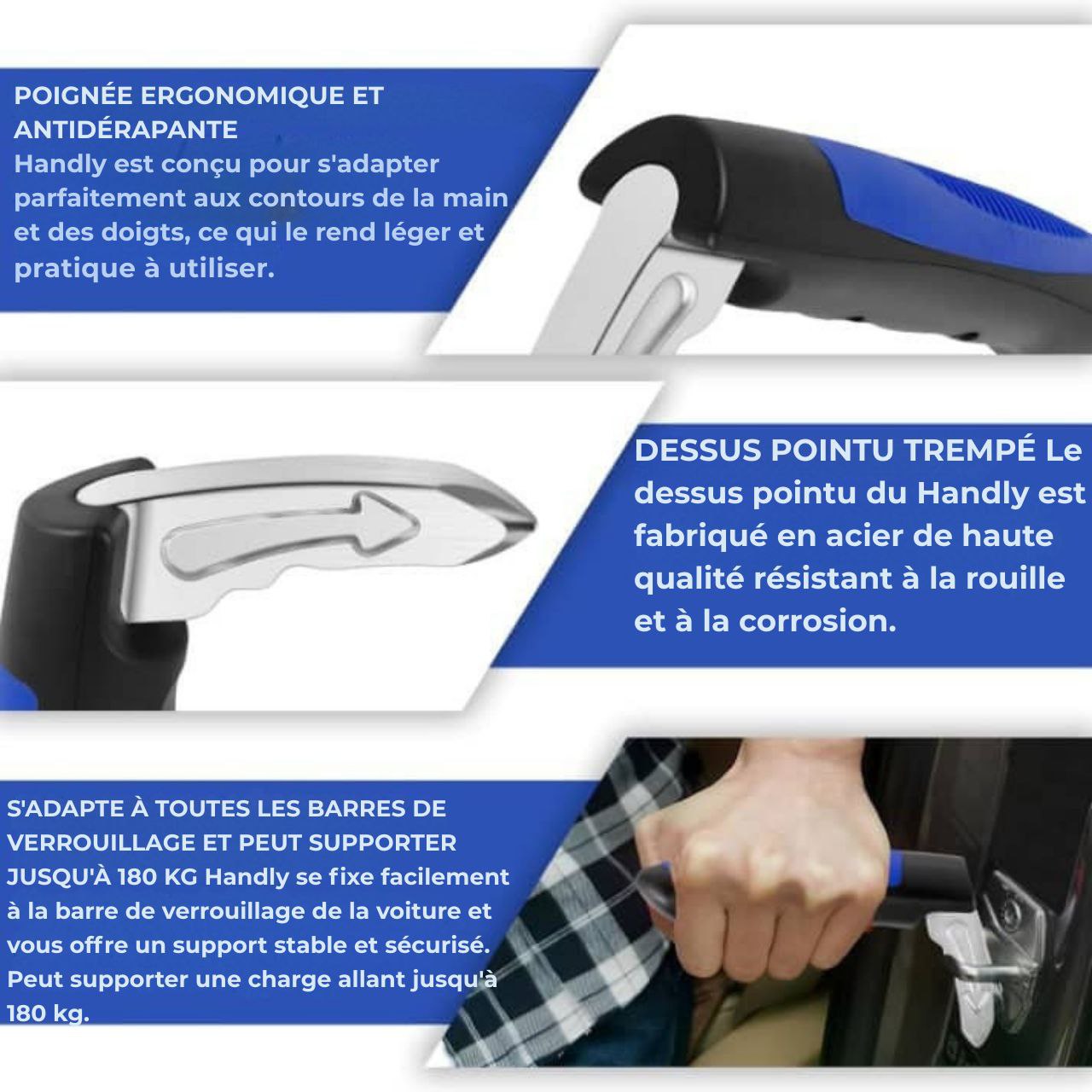 POIGNÉE ERGONOMIQUE ET ANTIDÉRAPANTE
Handly est conçu pour s'adapter parfaitement aux contours de la main et des doigts, ce qui le rend léger et pratique à utiliser.

DESSUS POINTU TREMPÉ Le dessus pointu du Handly est fabriqué en acier de haute qualité résistant à la rouille et à la corrosion.

S'ADAPTE À TOUTES LES BARRES DE VERROUILLAGE ET PEUT SUPPORTER JUSQU'À 180 KG Handly se fixe facilement à la barre de verrouillage de la voiture et vous offre un support stable et sécurisé. Peut supporter une charge allant jusqu'à 180 kg.